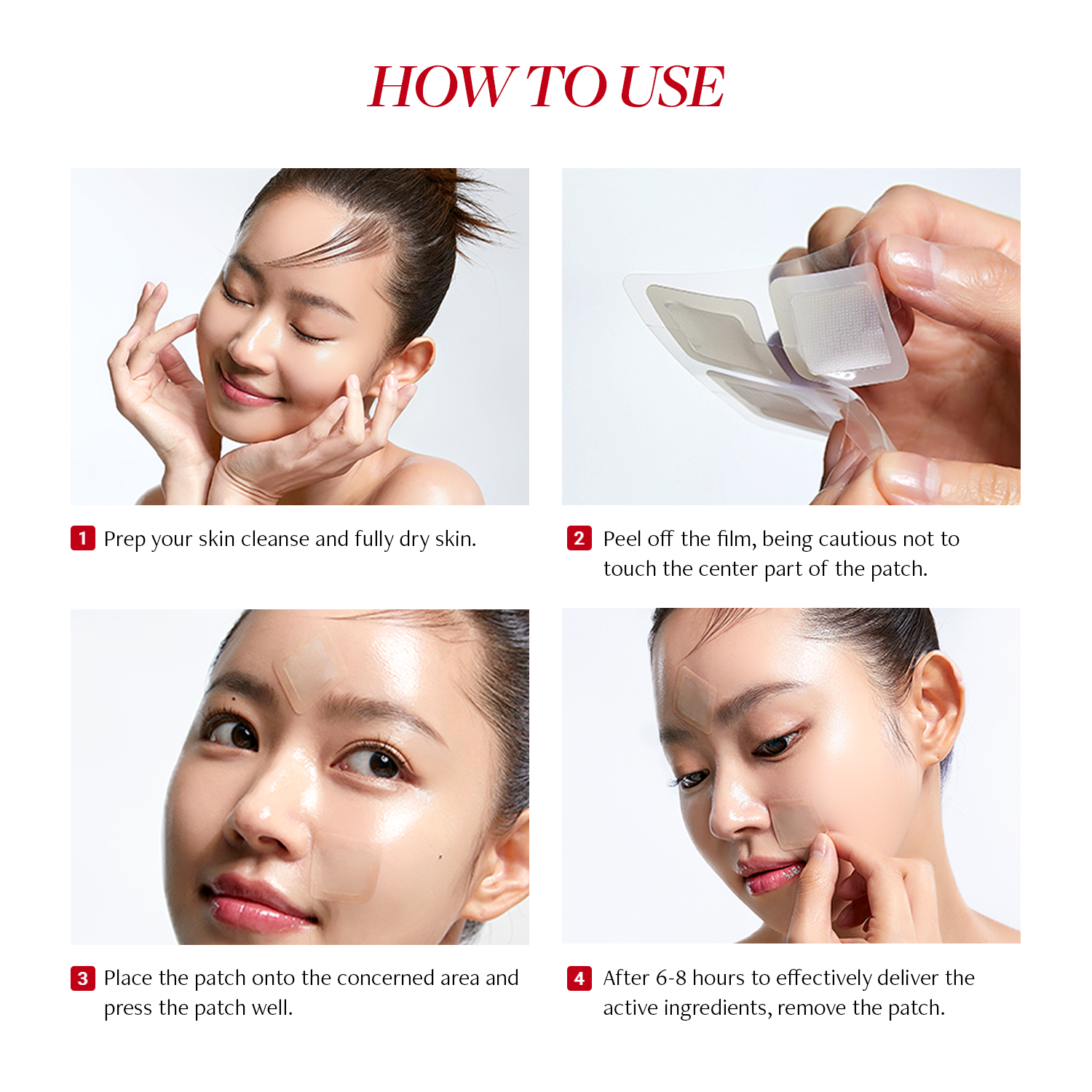 HOW TO USE

1 Prep your skin cleanse and fully dry skin.

2 Peel off the film, being cautious not to touch the center part of the patch.

3 Place the patch onto the concerned area and press the patch well.

4 After 6-8 hours to effectively deliver the active ingredients, remove the patch.