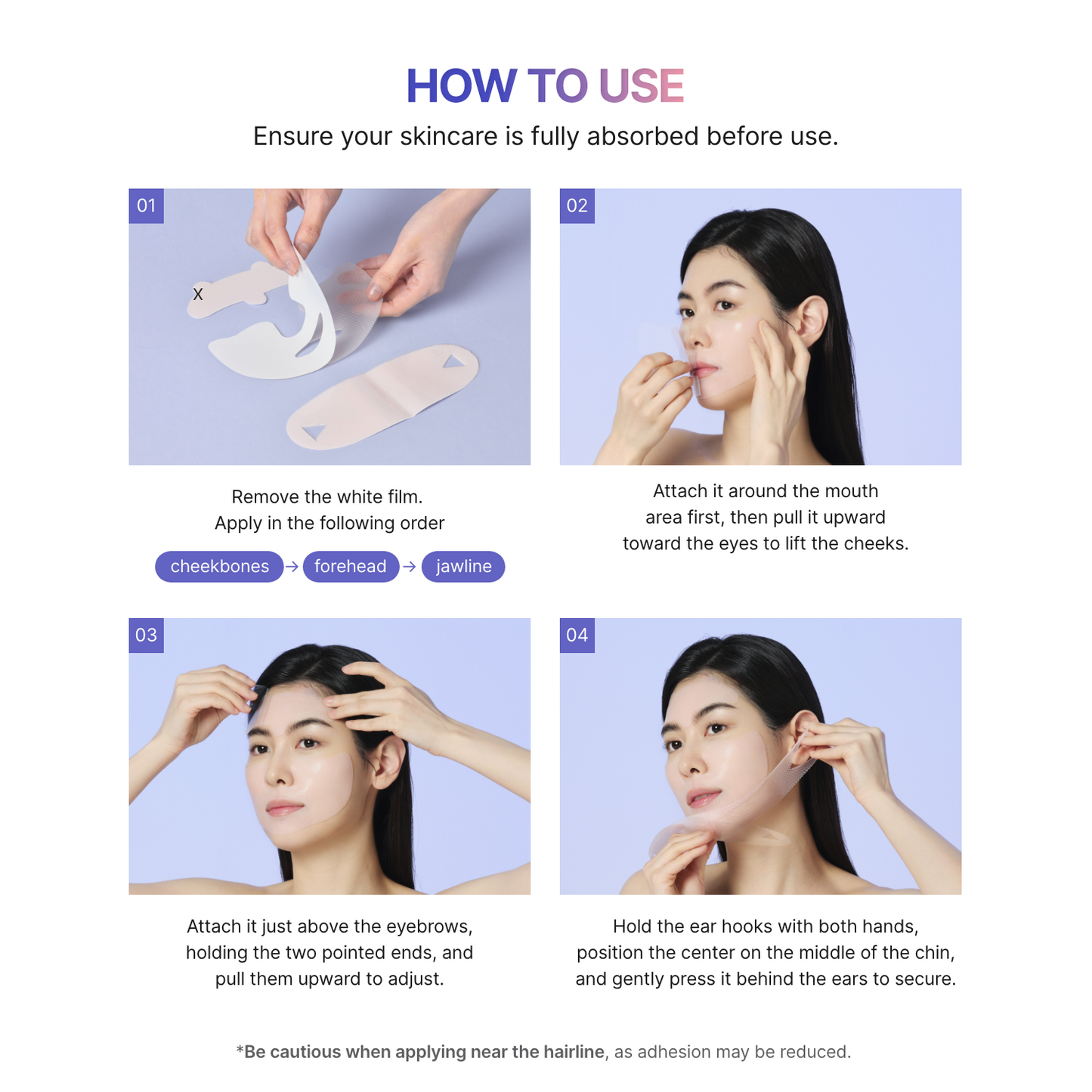 HOW TO USE

Ensure your skincare is fully absorbed before use.

01

X

Remove the white film.
Apply in the following order

cheekbones → forehead → jawline

02

Attach it around the mouth area first, then pull it upward toward the eyes to lift the cheeks.

03

Attach it just above the eyebrows, holding the two pointed ends, and pull them upward to adjust.

04

Hold the ear hooks with both hands, position the center on the middle of the chin, and gently press it behind the ears to secure.

*Be cautious when applying near the hairline, as adhesion may be reduced.