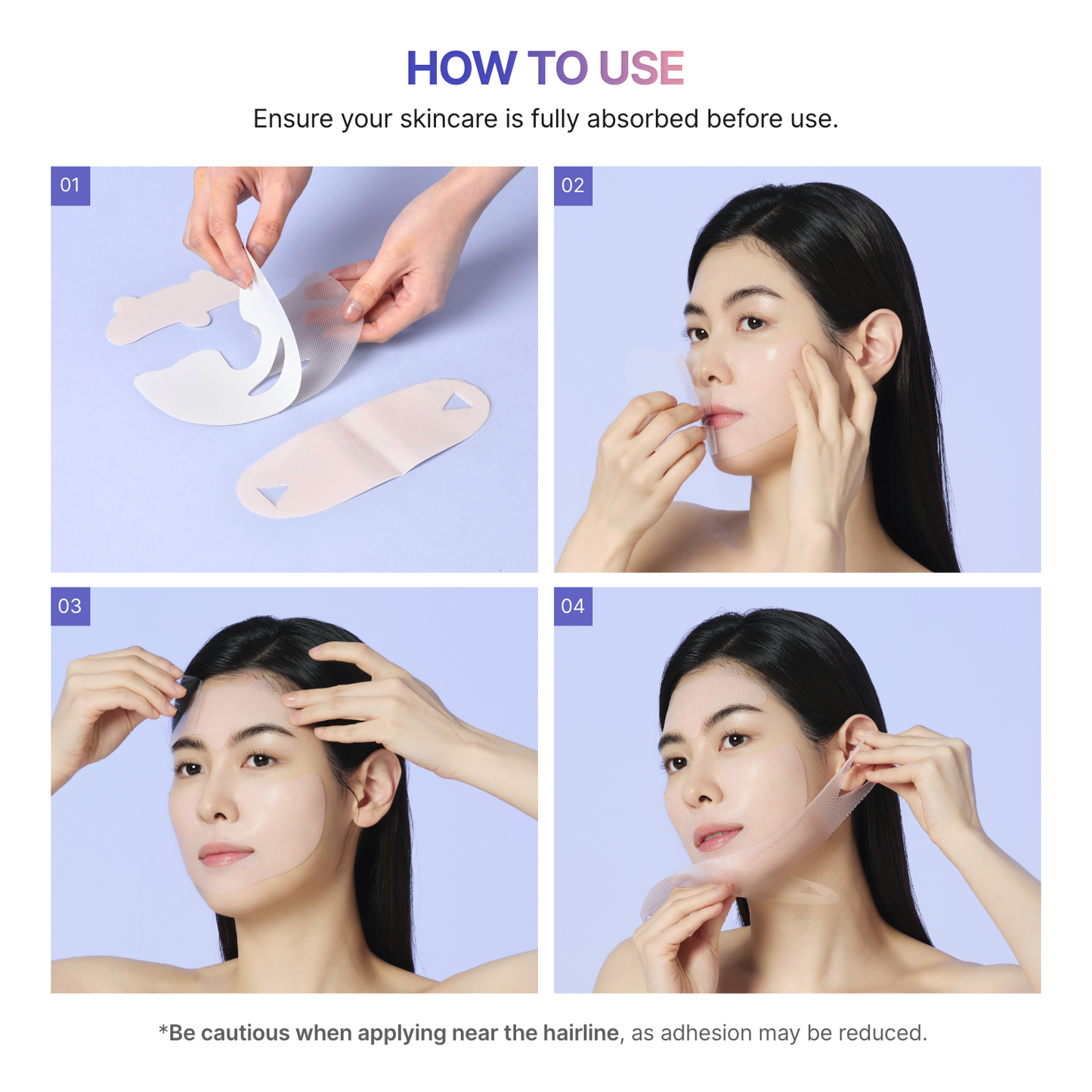 HOW TO USE

Ensure your skincare is fully absorbed before use.

01

02

03

04

*Be cautious when applying near the hairline, as adhesion may be reduced.