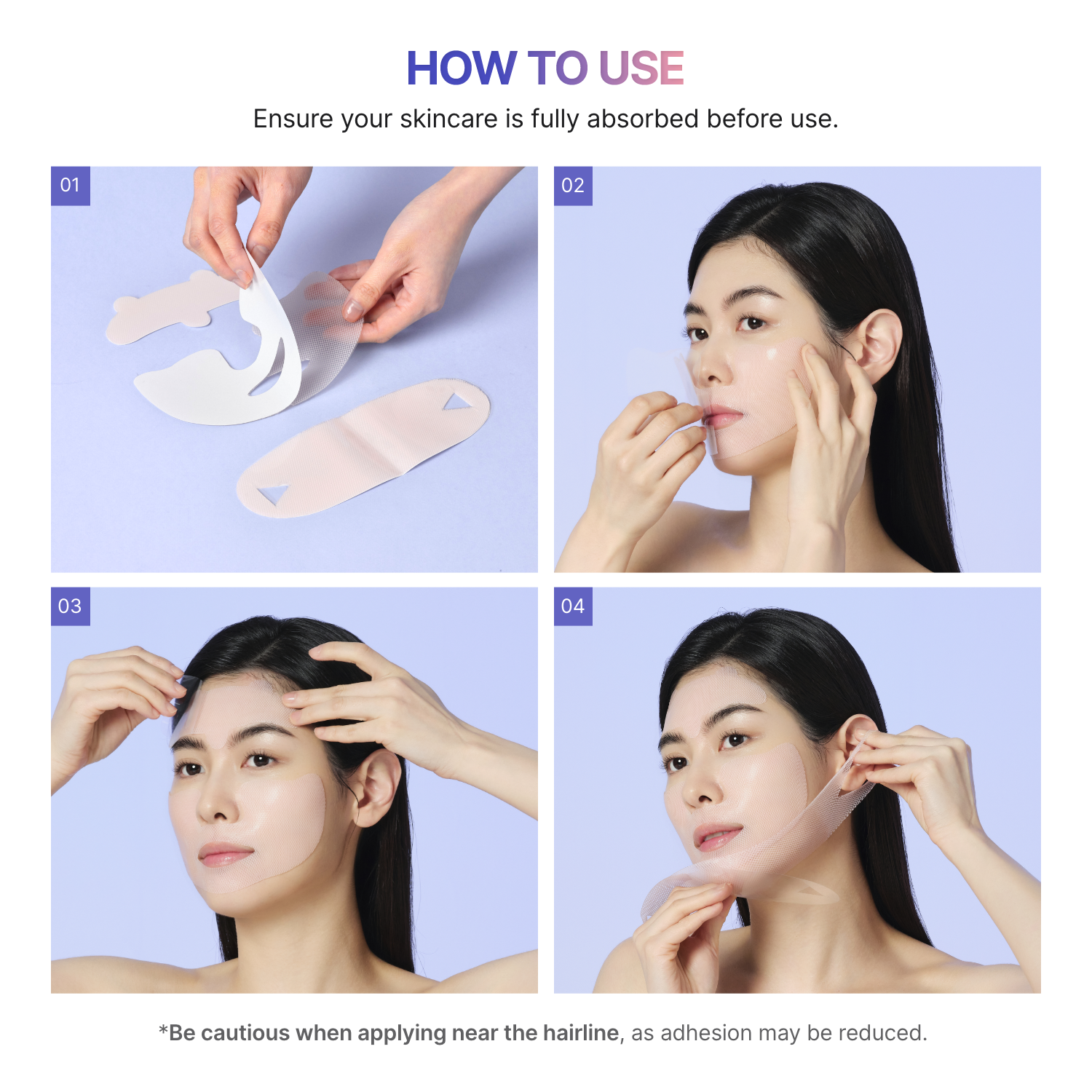 HOW TO USE

Ensure your skincare is fully absorbed before use.

01

02

03

04

*Be cautious when applying near the hairline, as adhesion may be reduced.