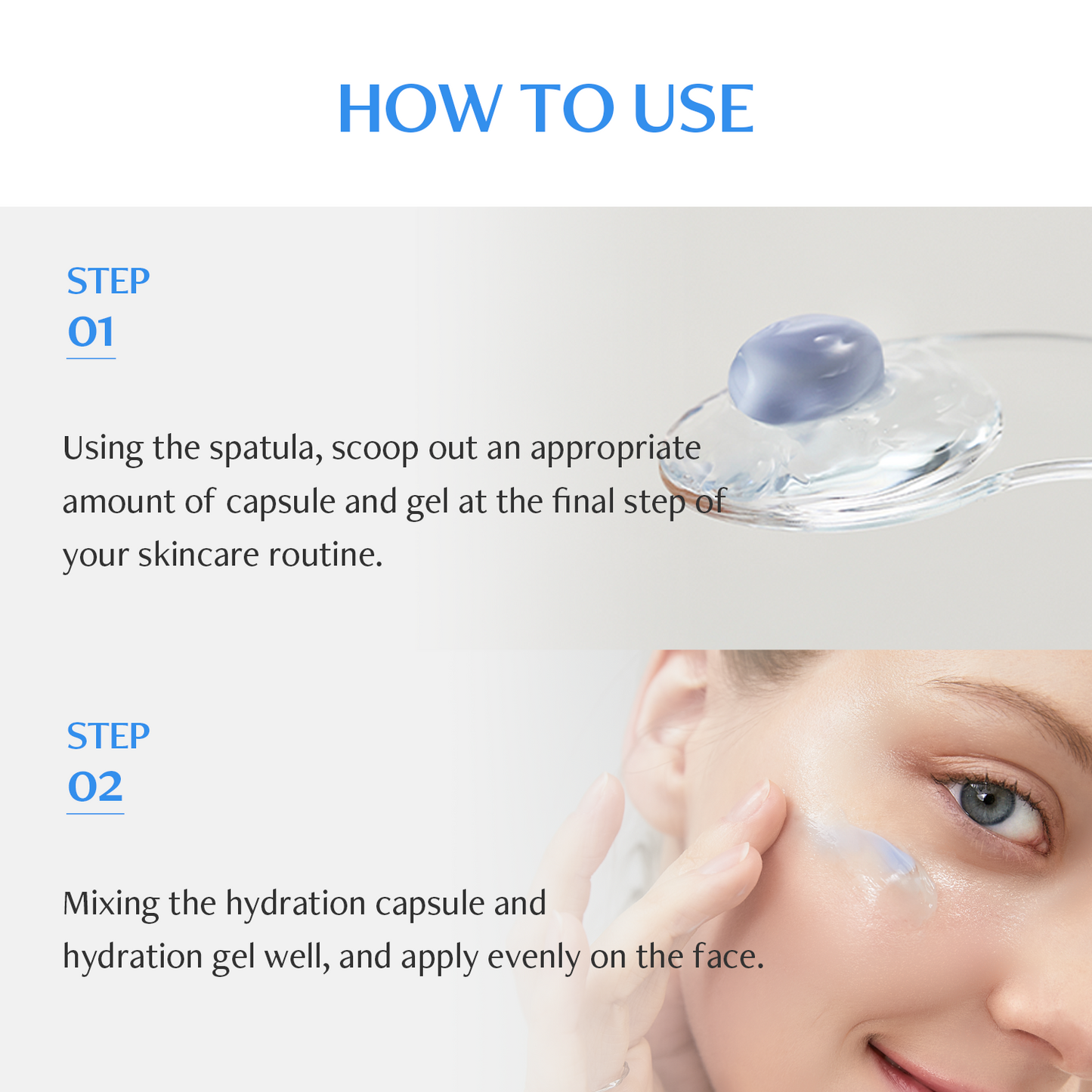 HOW TO USE

STEP
01

Using the spatula, scoop out an appropriate amount of capsule and gel at the final step of your skincare routine.

STEP
02

Mixing the hydration capsule and hydration gel well, and apply evenly on the face.