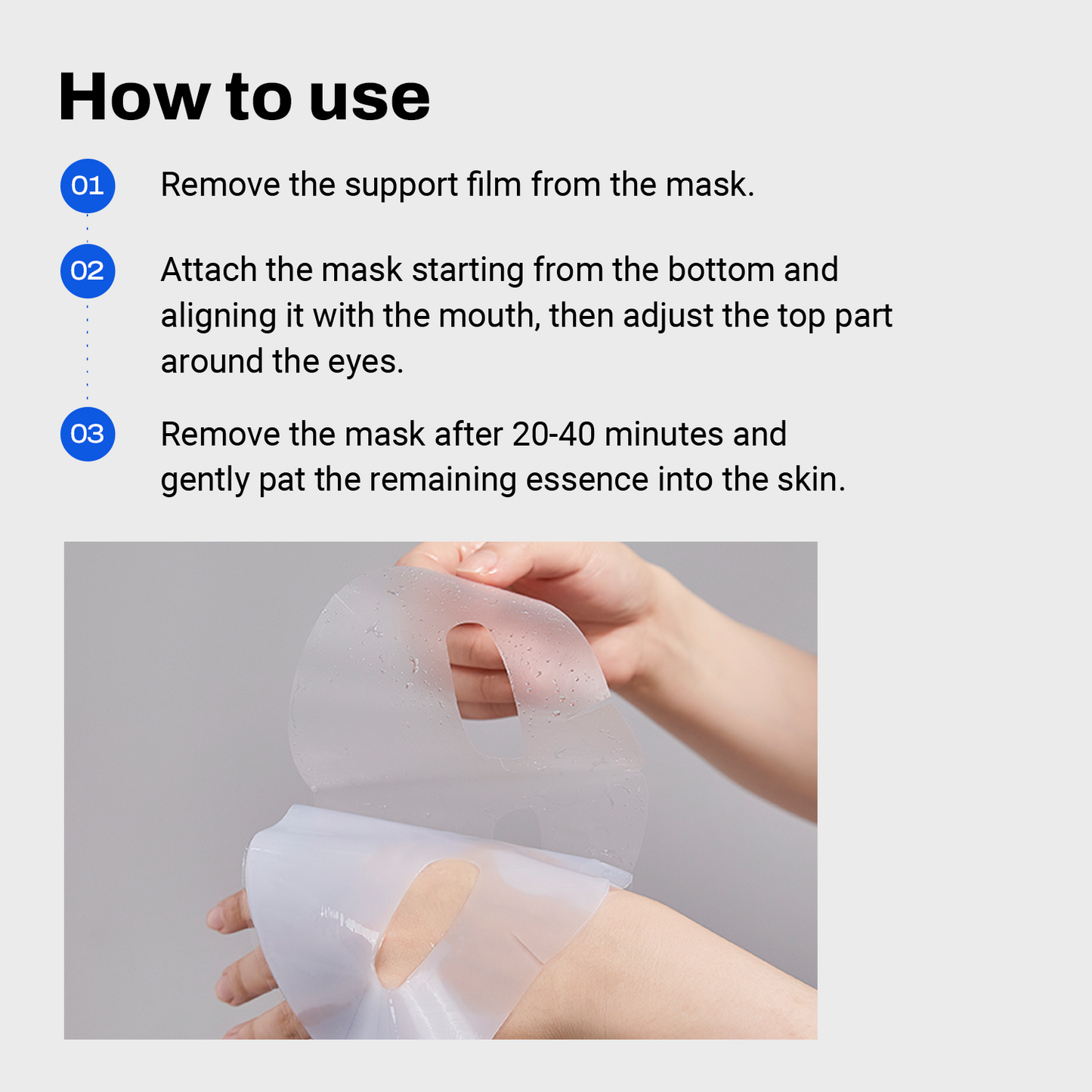 How to use

01 Remove the support film from the mask.

02 Attach the mask starting from the bottom and aligning it with the mouth, then adjust the top part around the eyes.

03 Remove the mask after 20-40 minutes and gently pat the remaining essence into the skin.